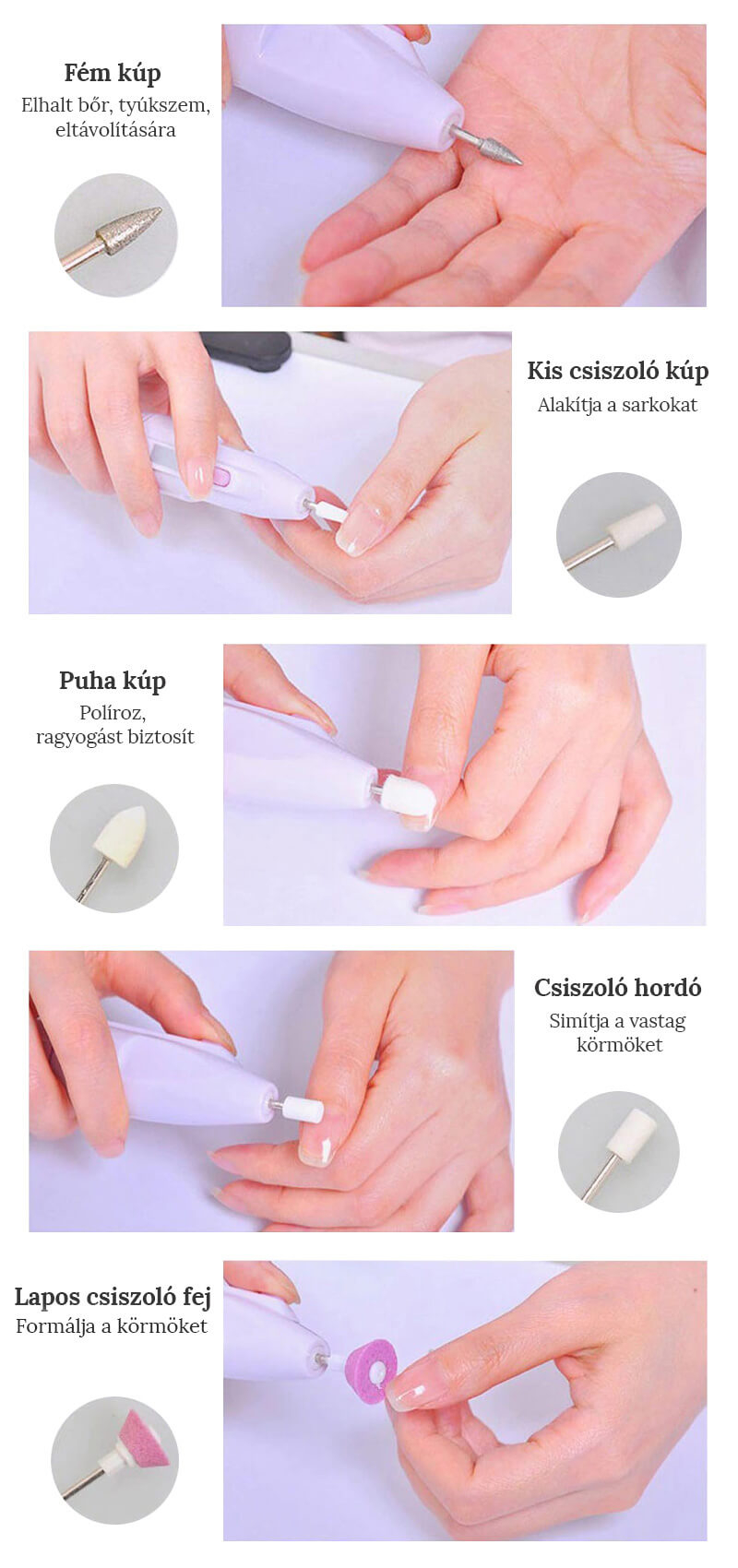 Fém kúp
Elhalt bőr, tyúkszem, eltávolítására

Kis csiszoló kúp
Alakítja a sarkokat

Puha kúp
Políroz, ragyogást biztosít

Csiszoló hordó
Simítja a vastag körmöket

Lapos csiszoló fej
Formálja a körmöket