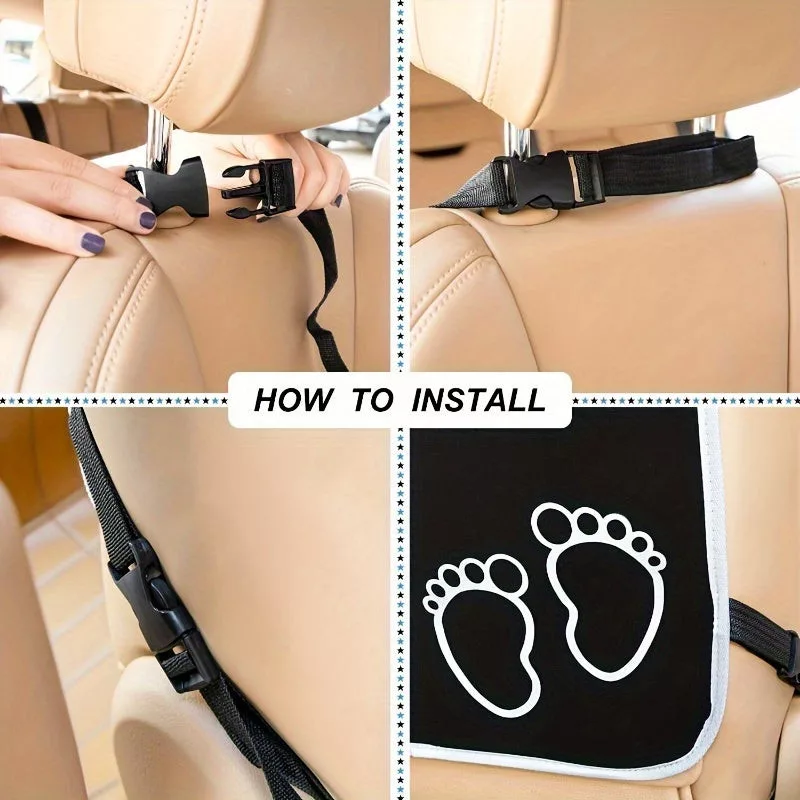 HOW TO INSTALL