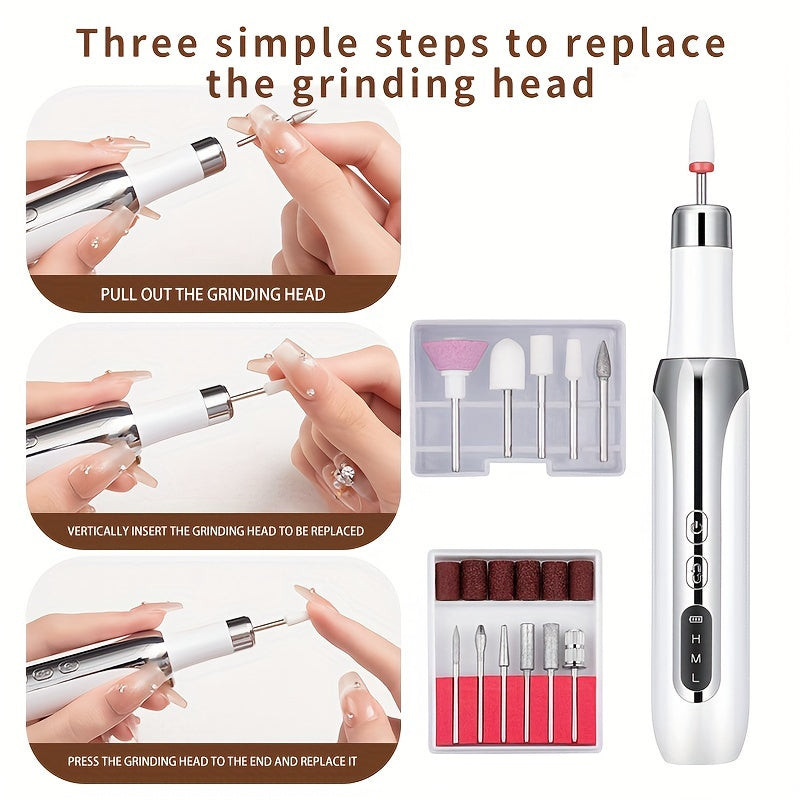 Three simple steps to replace the grinding head

PULL OUT THE GRINDING HEAD

VERTICALLY INSERT THE GRINDING HEAD TO BE REPLACED

PRESS THE GRINDING HEAD TO THE END AND REPLACE IT

H
M
L