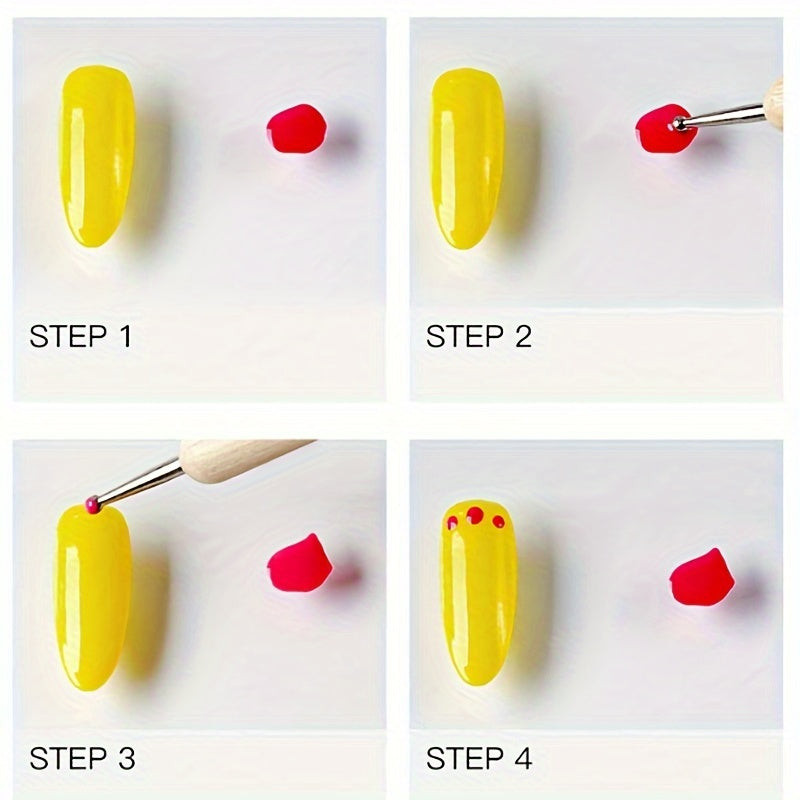 STEP 1

STEP 2

STEP 3

STEP 4