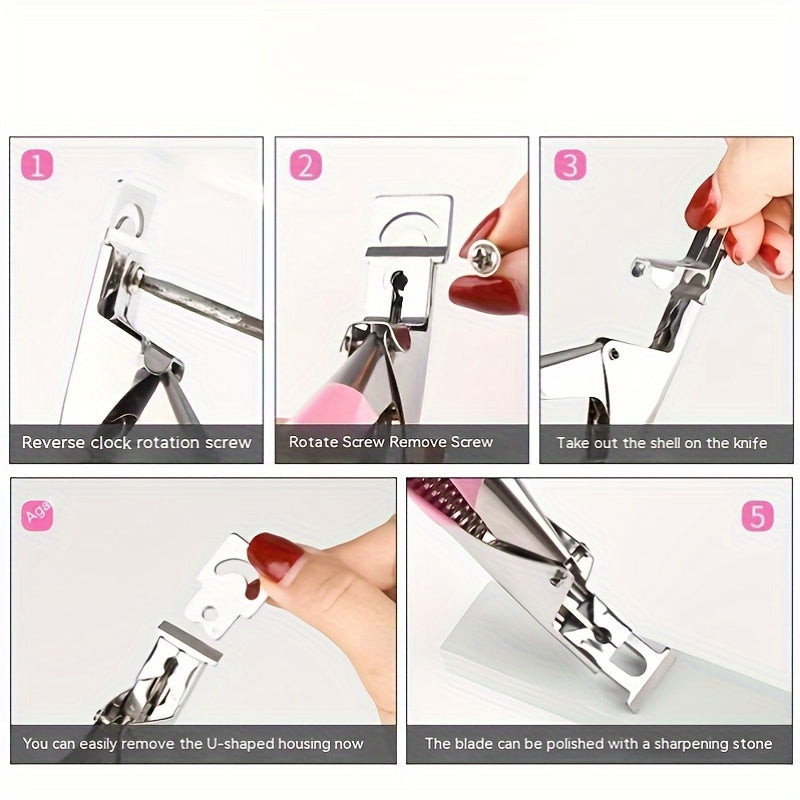 1
Reverse clock rotation screw

2
Rotate Screw Remove Screw

3
Take out the shell on the knife

Aga
You can easily remove the U-shaped housing now

5
The blade can be polished with a sharpening stone