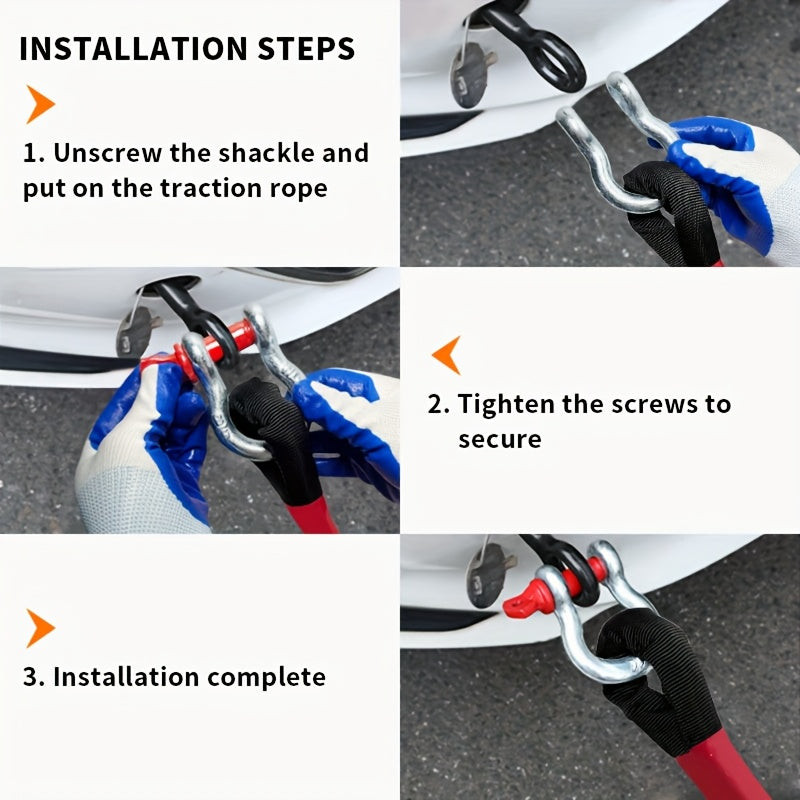 INSTALLATION STEPS

1. Unscrew the shackle and put on the traction rope

2. Tighten the screws to secure

3. Installation complete