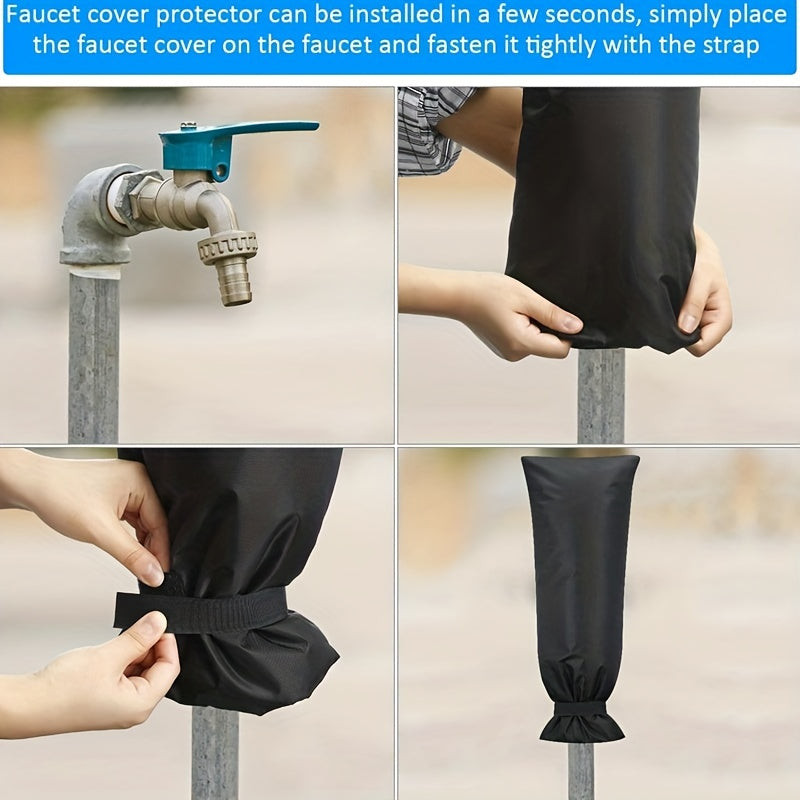 Faucet cover protector can be installed in a few seconds, simply place the faucet cover on the faucet and fasten it tightly with the strap