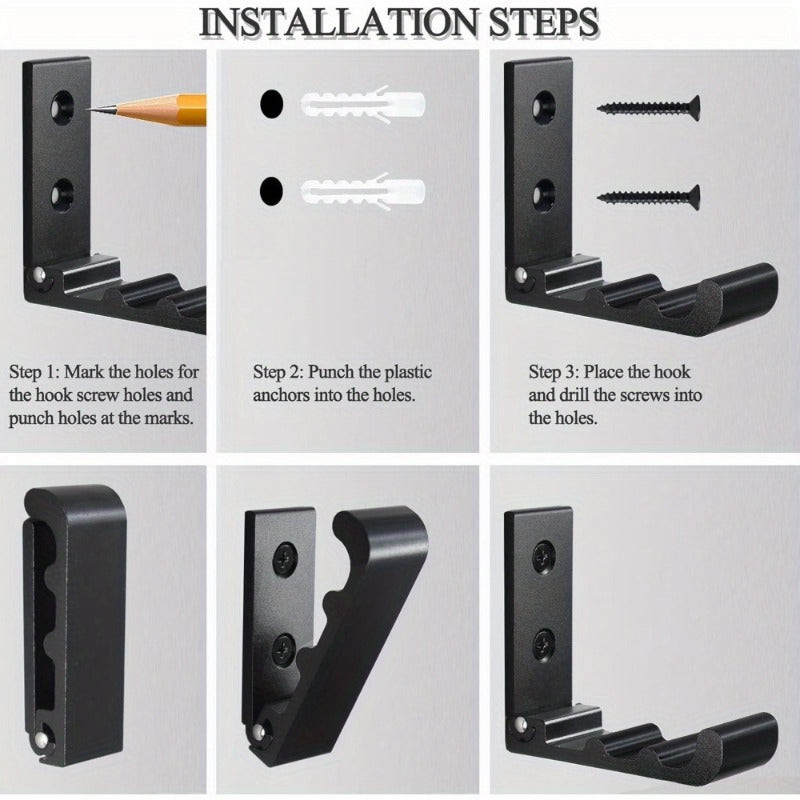 INSTALLATION STEPS

Step 1: Mark the holes for the hook screw holes and punch holes at the marks.

Step 2: Punch the plastic anchors into the holes.

Step 3: Place the hook and drill the screws into the holes.