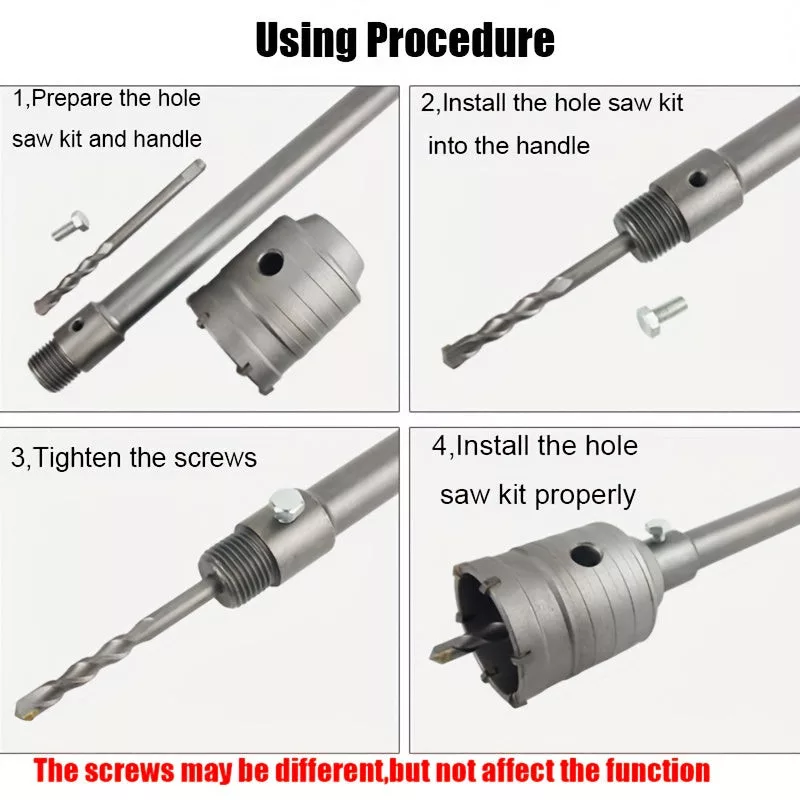 Using Procedure

1,Prepare the hole saw kit and handle

2,Install the hole saw kit into the handle

3,Tighten the screws

4,Install the hole saw kit properly

The screws may be different,but not affect the function