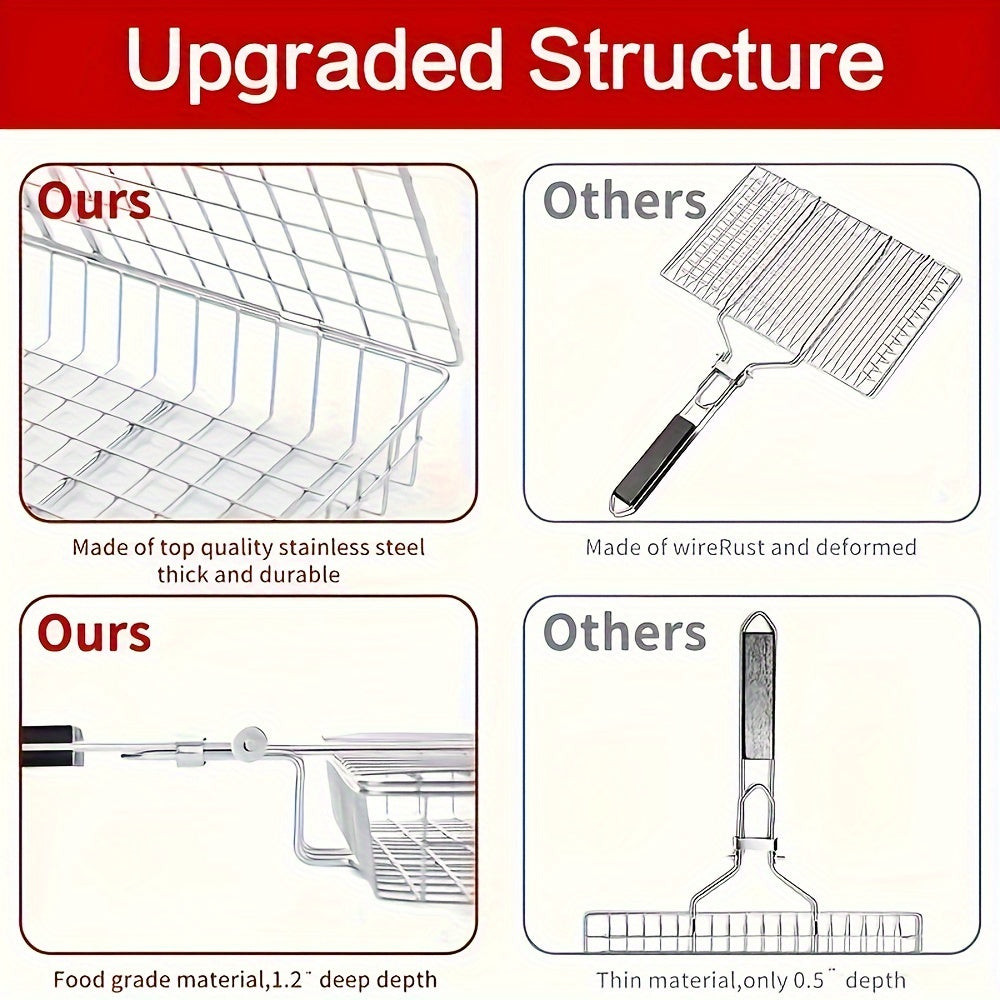 Upgraded Structure

Ours

Made of top quality stainless steel thick and durable

Others

Made of wireRust and deformed

Ours

Food grade material,1.2" deep depth

Others

Thin material,only 0.5" depth