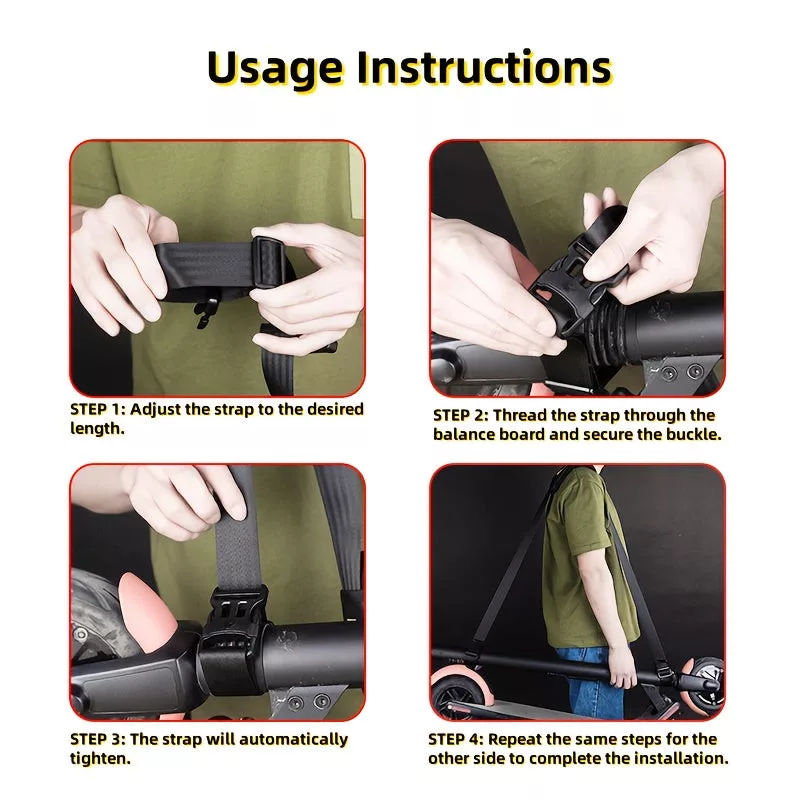 Usage Instructions

STEP 1: Adjust the strap to the desired length.

STEP 2: Thread the strap through the balance board and secure the buckle.

STEP 3: The strap will automatically tighten.

STEP 4: Repeat the same steps for the other side to complete the installation.