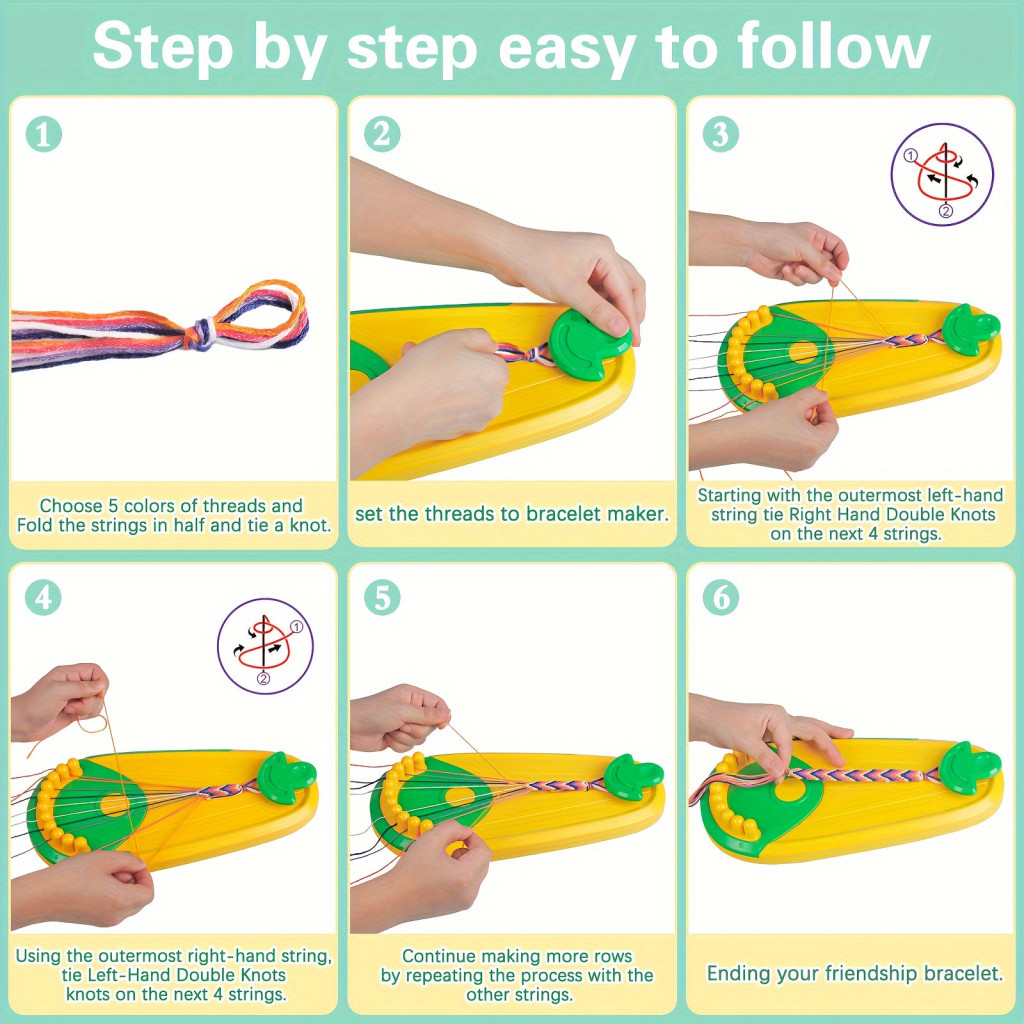 Step by step easy to follow

1

Choose 5 colors of threads and Fold the strings in half and tie a knot.

2

set the threads to bracelet maker.

3

①
②

Starting with the outermost left-hand string tie Right Hand Double Knots on the next 4 strings.

4

①
②

Using the outermost right-hand string, tie Left-Hand Double Knots knots on the next 4 strings.

5

Continue making more rows by repeating the process with the other strings.

6

Ending your friendship bracelet.