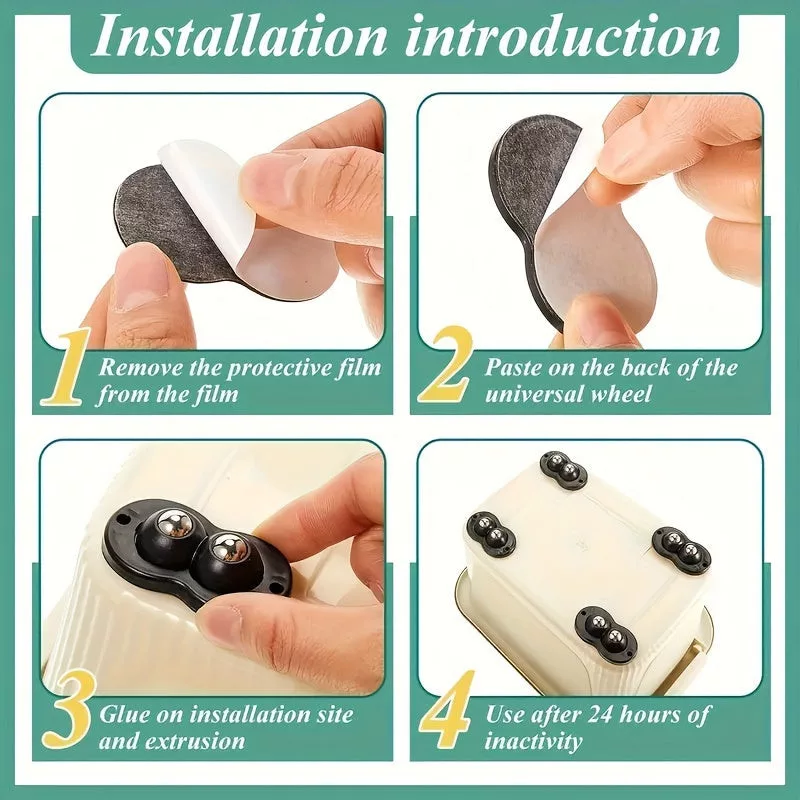 Installation introduction

1 Remove the protective film from the film

2 Paste on the back of the universal wheel

3 Glue on installation site and extrusion

4 Use after 24 hours of inactivity