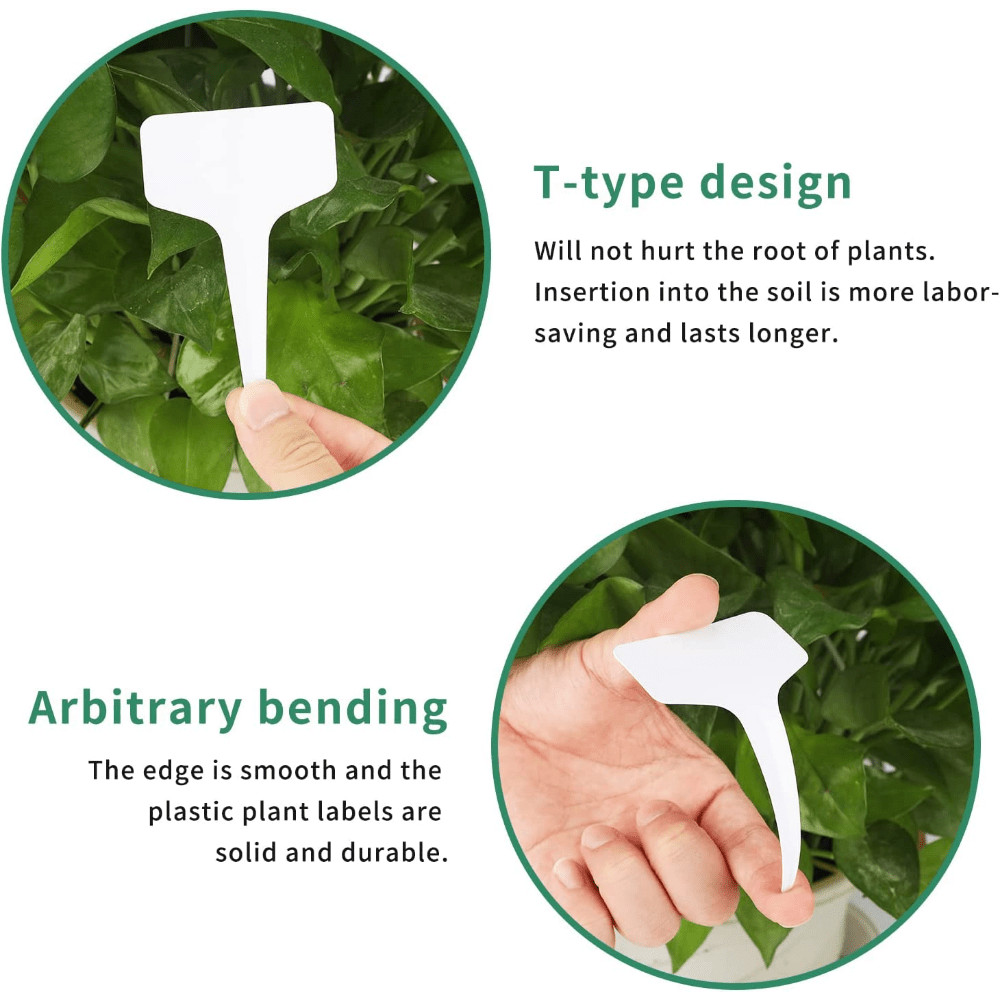 T-type design

Will not hurt the root of plants. Insertion into the soil is more labor-saving and lasts longer.

Arbitrary bending

The edge is smooth and the plastic plant labels are solid and durable.