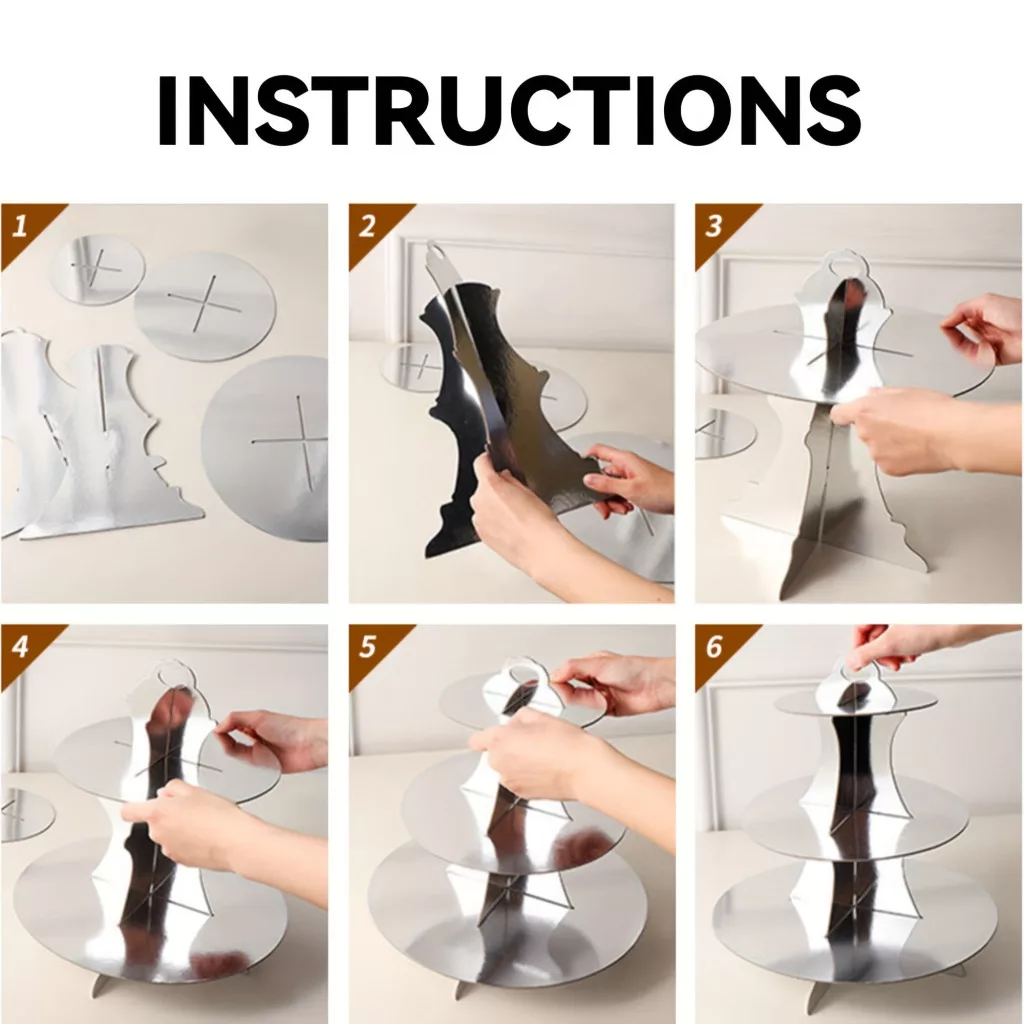 INSTRUCTIONS

1

2

3

4

5

6