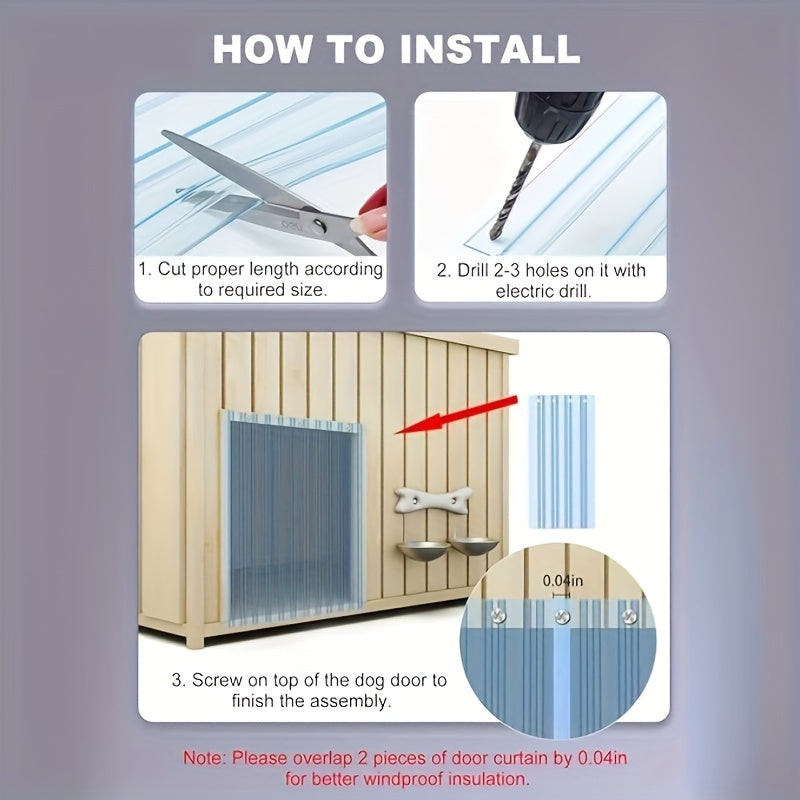 HOW TO INSTALL

1. Cut proper length according to required size.

2. Drill 2-3 holes on it with electric drill.

0.04in

3. Screw on top of the dog door to finish the assembly.

Note: Please overlap 2 pieces of door curtain by 0.04in for better windproof insulation.