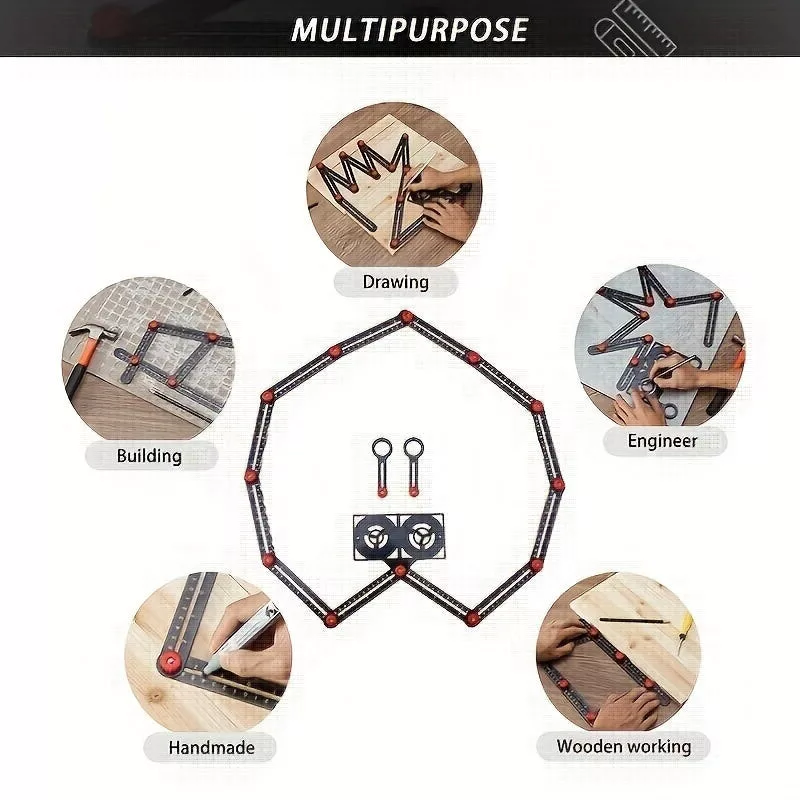 MULTIPURPOSE

Drawing

Building

Engineer

Handmade

Wooden working