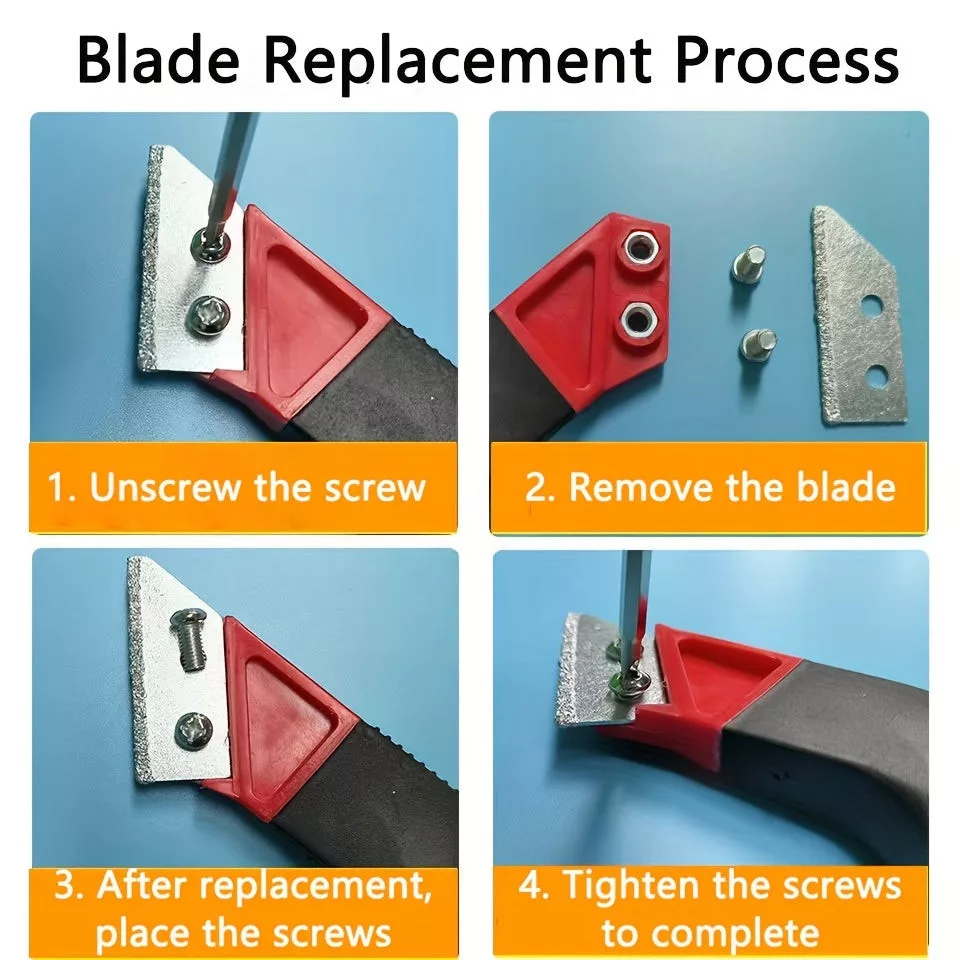 Blade Replacement Process

1. Unscrew the screw

2. Remove the blade

3. After replacement, place the screws

4. Tighten the screws to complete