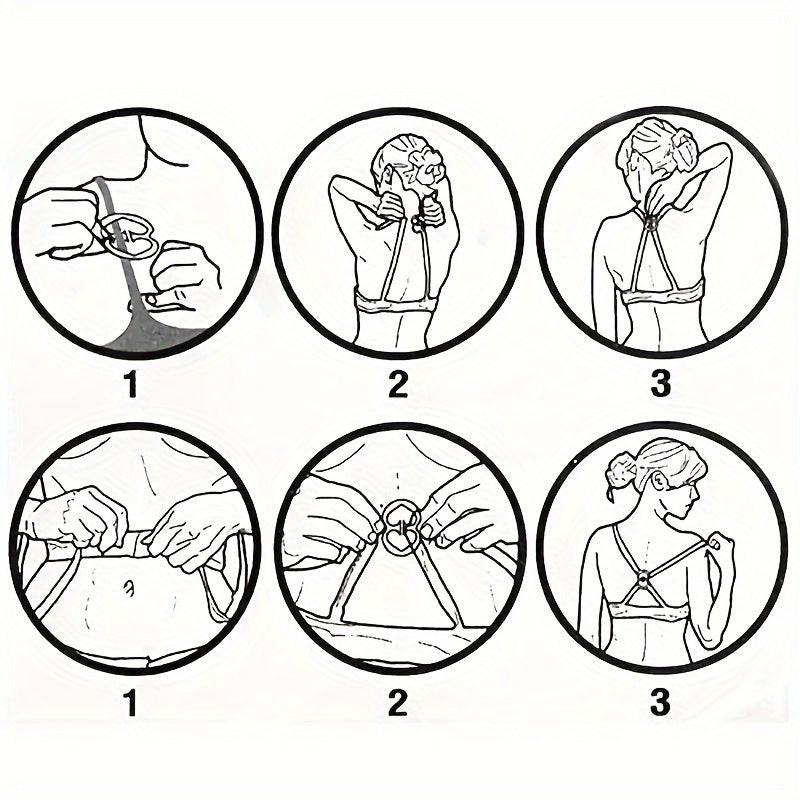 1 2 3

1 2 3