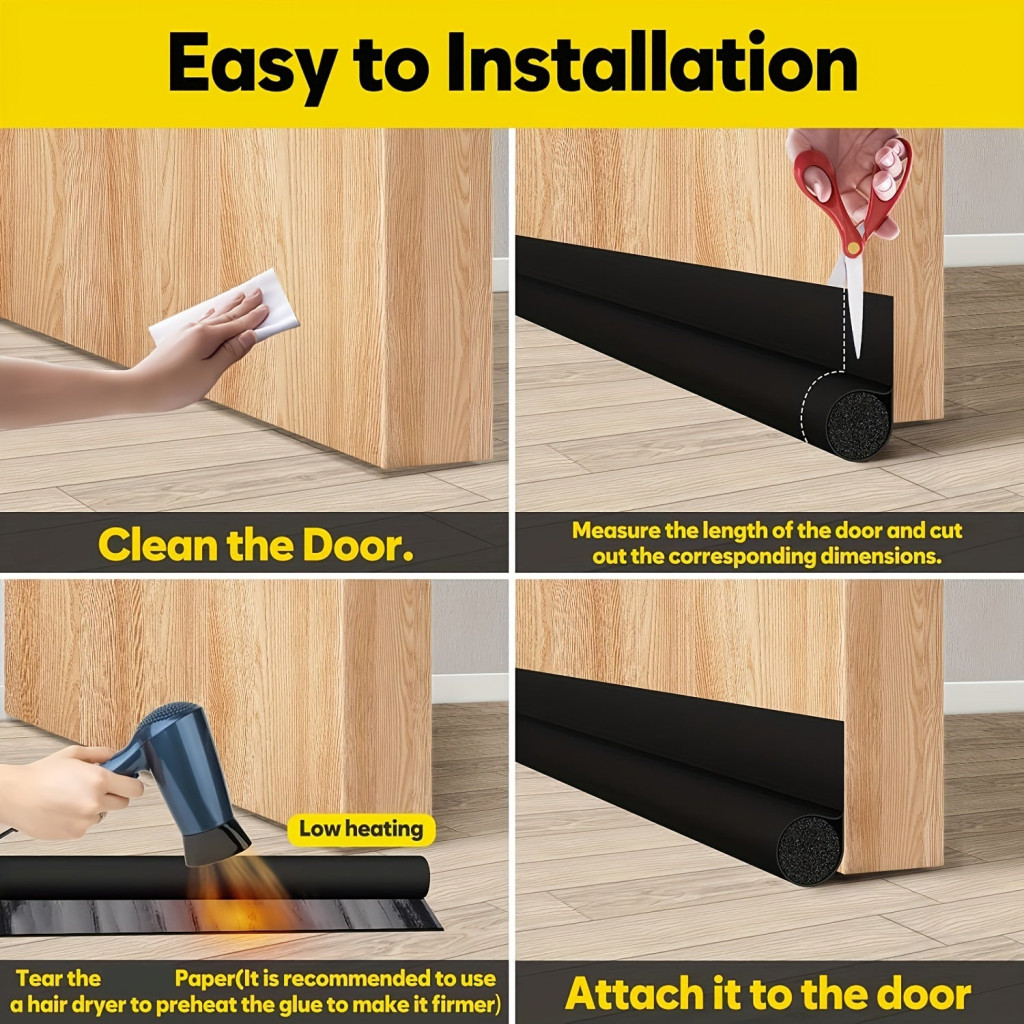 Easy to Installation

Clean the Door.

Measure the length of the door and cut out the corresponding dimensions.

Low heating

Tear the Paper(It is recommended to use a hair dryer to preheat the glue to make it firmer)

Attach it to the door