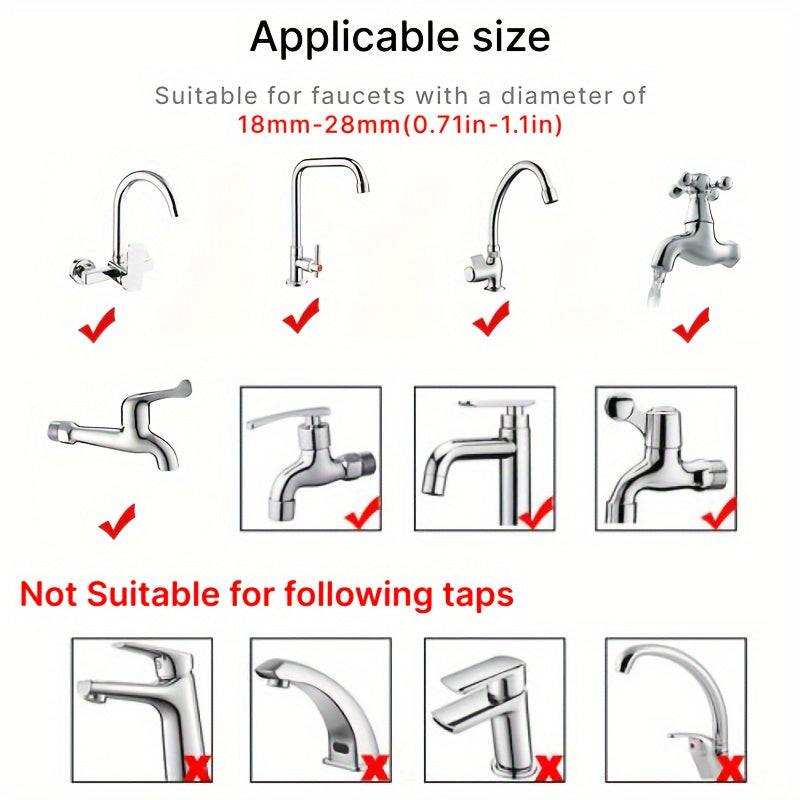 Applicable size

Suitable for faucets with a diameter of
18mm-28mm(0.71in-1.1in)

Not Suitable for following taps