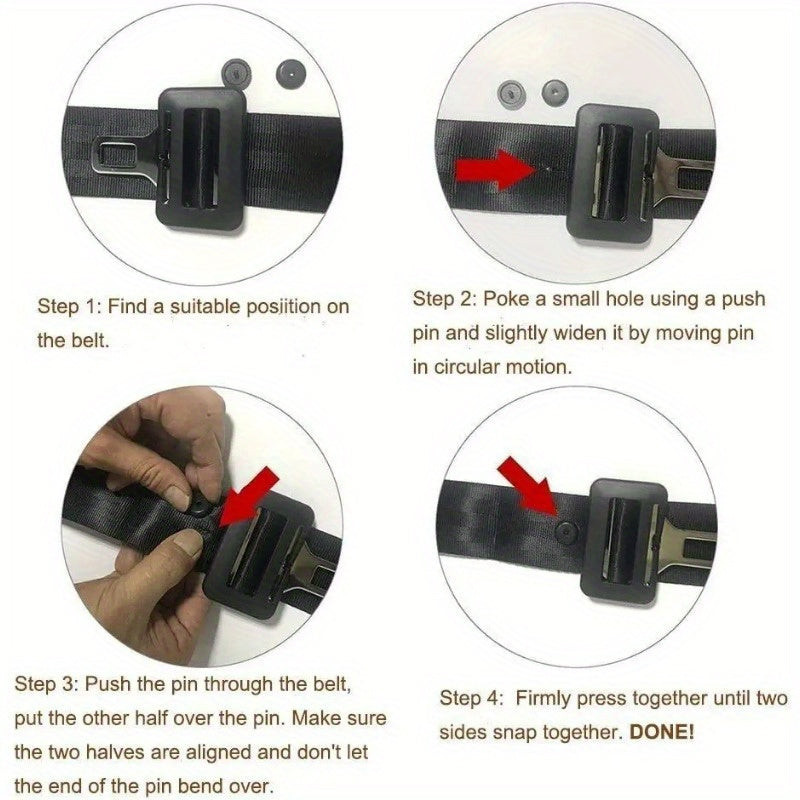 Step 1: Find a suitable posiition on the belt.

Step 2: Poke a small hole using a push pin and slightly widen it by moving pin in circular motion.

Step 3: Push the pin through the belt, put the other half over the pin. Make sure the two halves are aligned and don't let the end of the pin bend over.

Step 4: Firmly press together until two sides snap together. DONE!