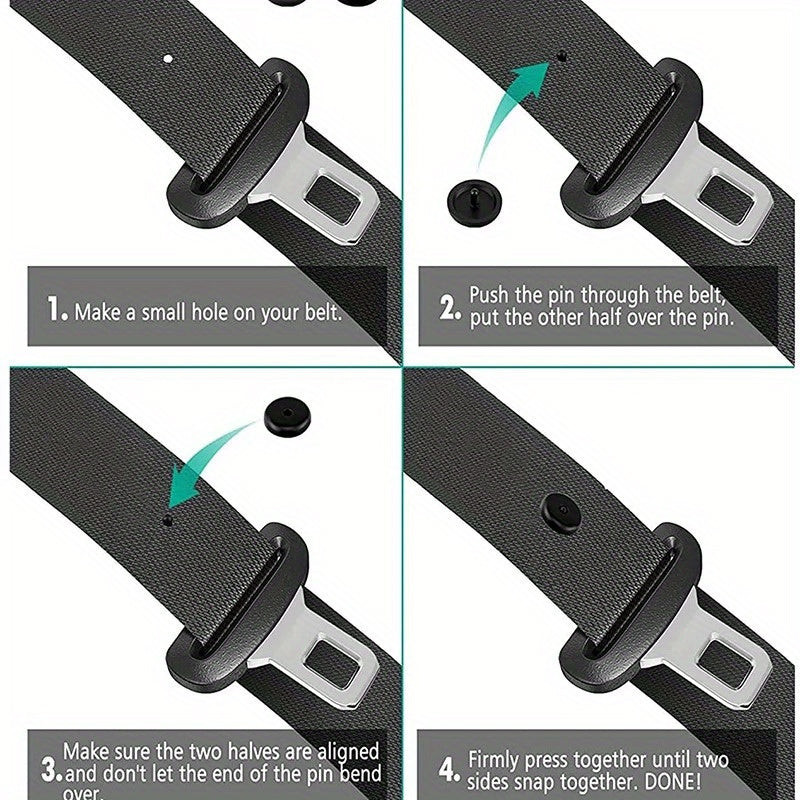 1. Make a small hole on your belt.

2. Push the pin through the belt, put the other half over the pin.

3. Make sure the two halves are aligned and don't let the end of the pin bend over.

4. Firmly press together until two sides snap together. DONE!