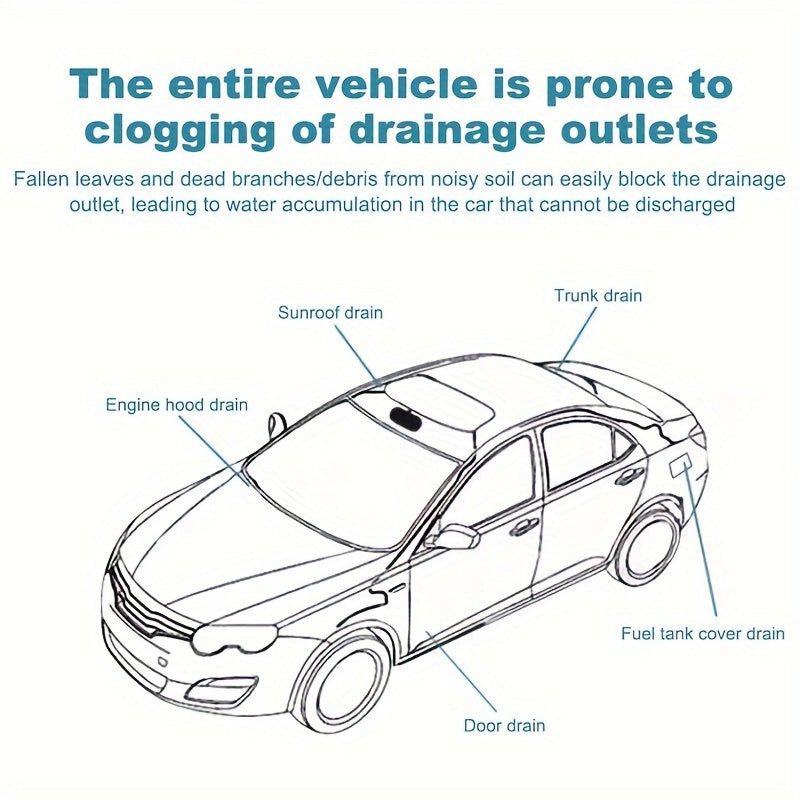 The entire vehicle is prone to clogging of drainage outlets

Fallen leaves and dead branches/debris from noisy soil can easily block the drainage outlet, leading to water accumulation in the car that cannot be discharged

Sunroof drain

Trunk drain

Engine hood drain

Fuel tank cover drain

Door drain