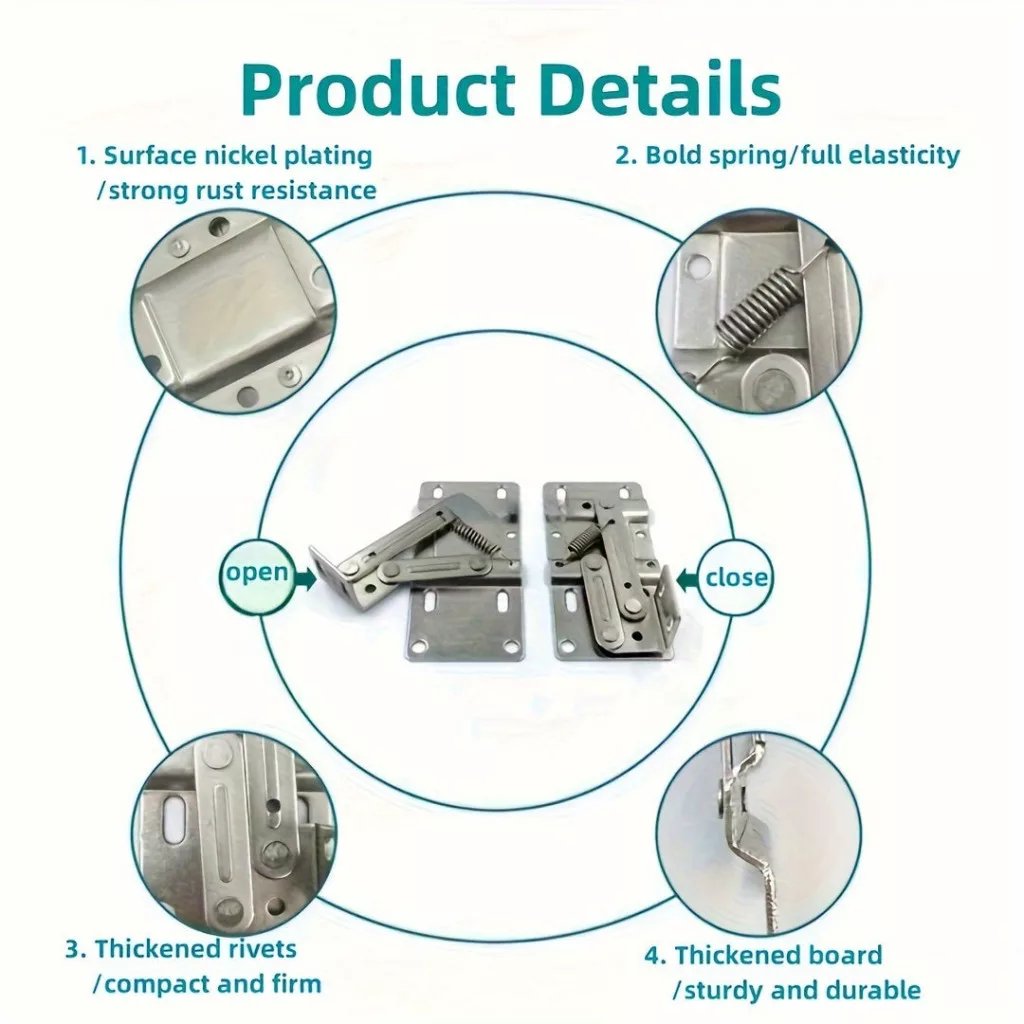 Product Details

1. Surface nickel plating /strong rust resistance

2. Bold spring/full elasticity

open

close

3. Thickened rivets /compact and firm

4. Thickened board /sturdy and durable