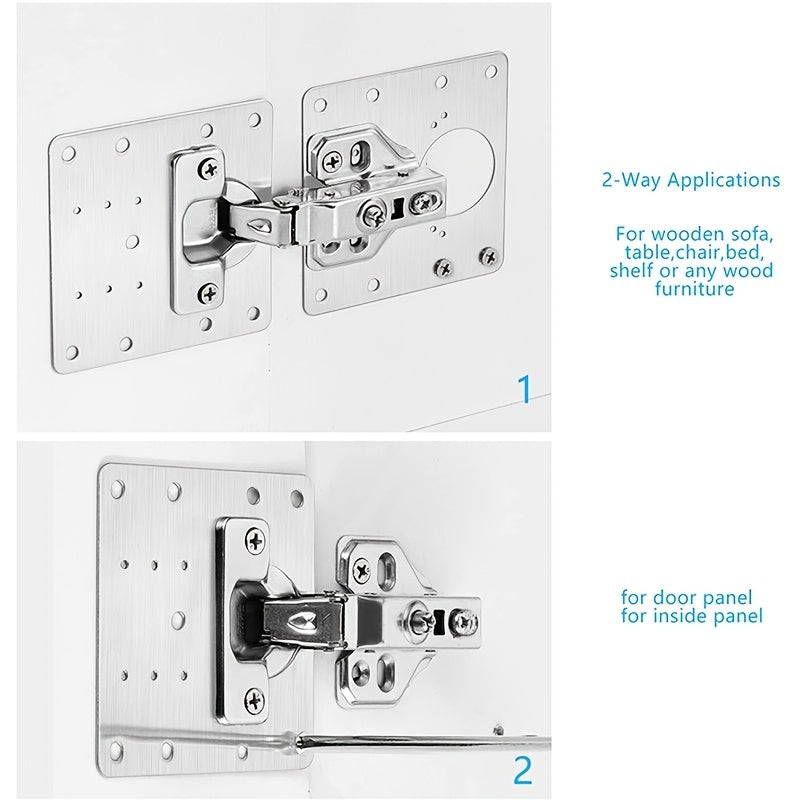 2-Way Applications

For wooden sofa, table,chair,bed, shelf or any wood furniture

1

for door panel
for inside panel

2