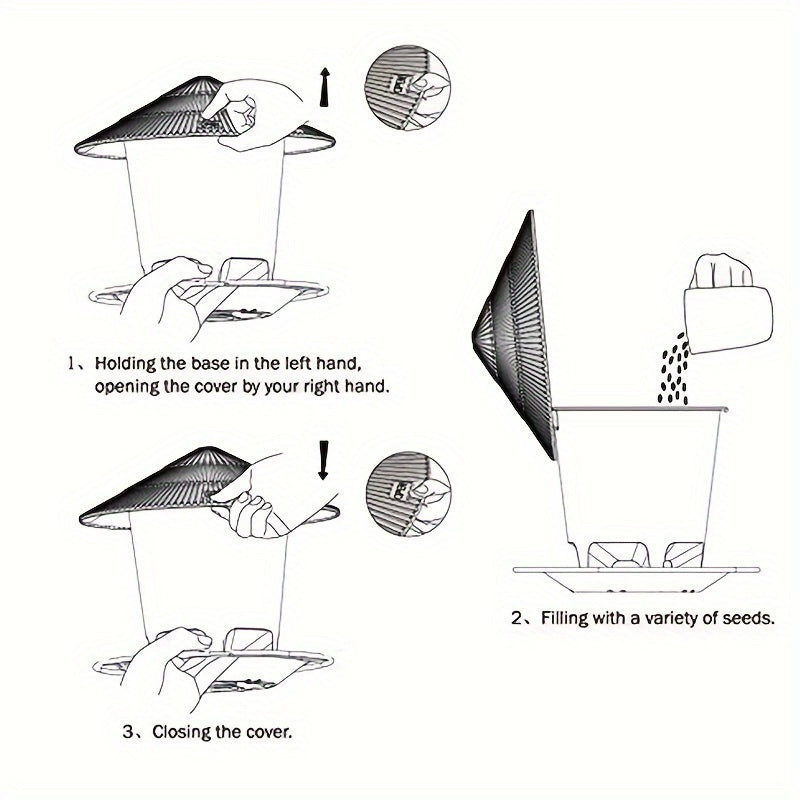 1、Holding the base in the left hand, opening the cover by your right hand.

2、Filling with a variety of seeds.

3、Closing the cover.