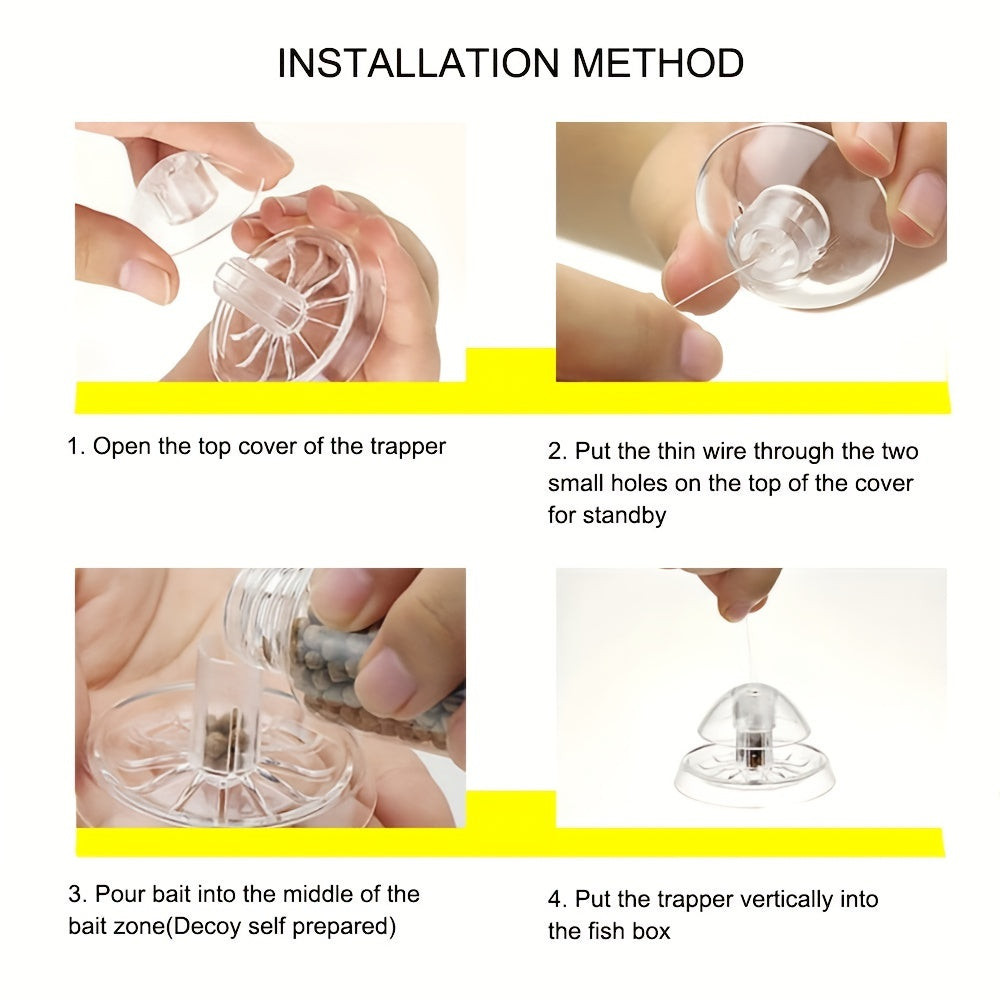 INSTALLATION METHOD

1. Open the top cover of the trapper

2. Put the thin wire through the two small holes on the top of the cover for standby

3. Pour bait into the middle of the bait zone(Decoy self prepared)

4. Put the trapper vertically into the fish box