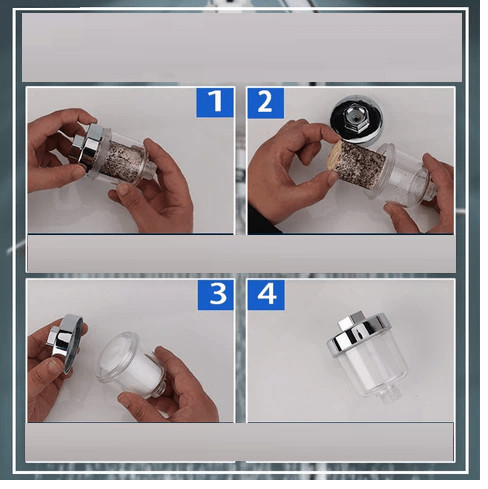 1

2

3

4