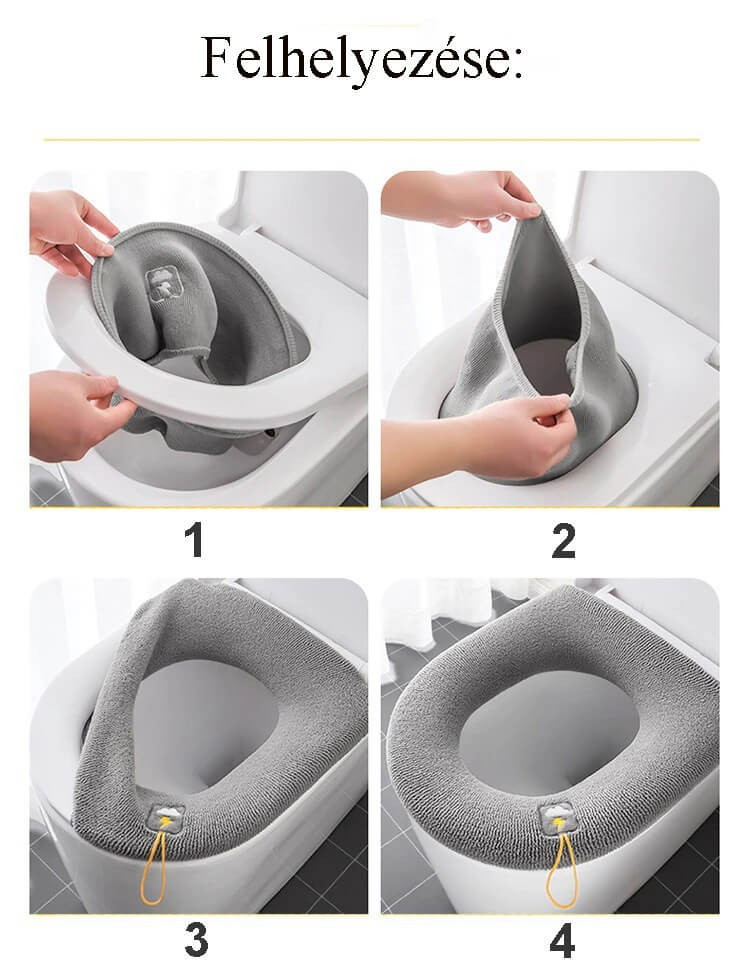 Felhelyezése:

1

2

3

4