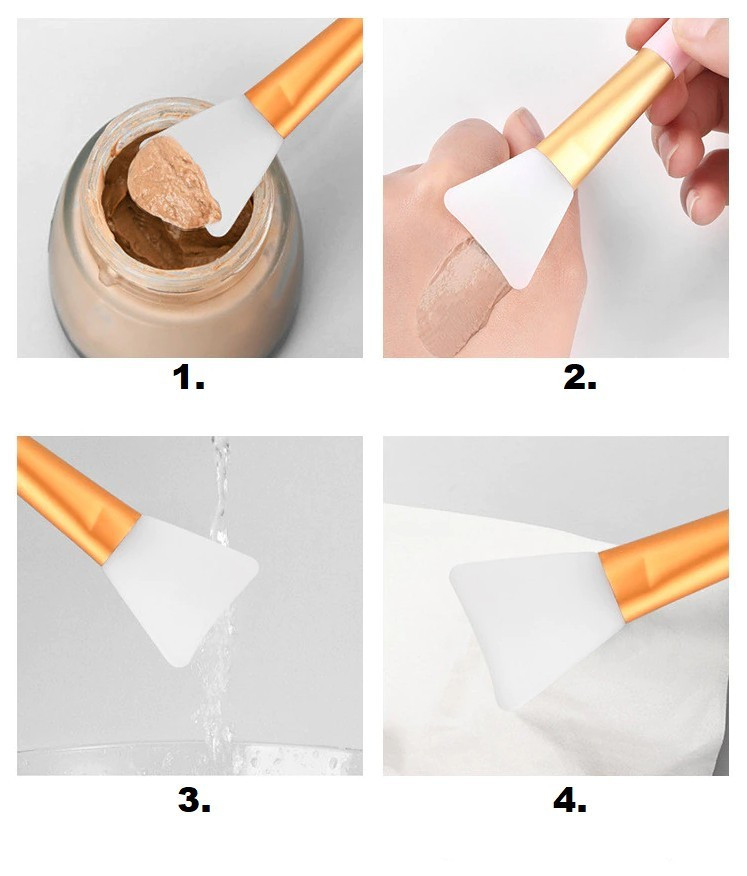 1.

2.

3.

4.